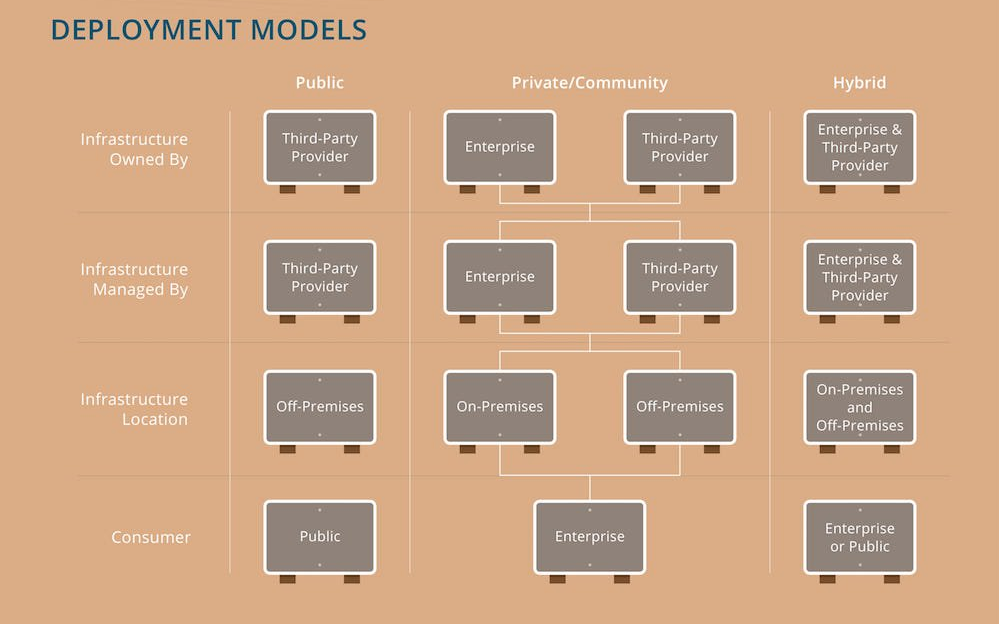 DEPLOYMENT MODELS

| | Public | Private/Community | | Hybrid |
|---|---|---|---|---|
| Infrastructure Owned By | Third-Party Provider | Enterprise | Third-Party Provider | Enterprise & Third-Party Provider |
| Infrastructure Managed By | Third-Party Provider | Enterprise | Third-Party Provider | Enterprise & Third-Party Provider |
| Infrastructure Location | Off-Premises | On-Premises | Off-Premises | On-Premises and Off-Premises |
| Consumer | Public | Enterprise | | Enterprise or Public |