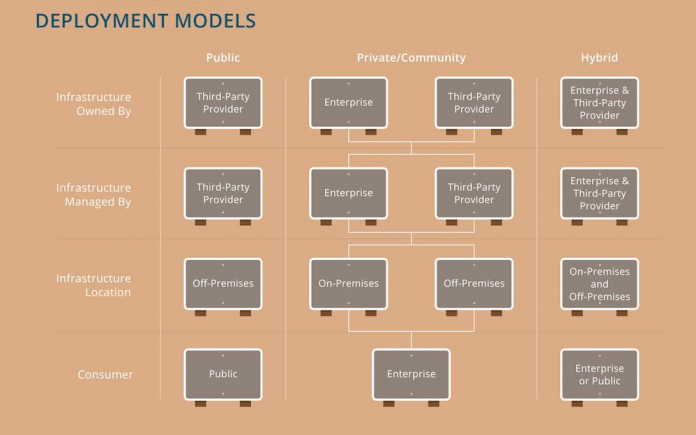 DEPLOYMENT MODELS

| | Public | Private/Community | | Hybrid |
|---|---|---|---|---|
| Infrastructure Owned By | Third-Party Provider | Enterprise | Third-Party Provider | Enterprise & Third-Party Provider |
| Infrastructure Managed By | Third-Party Provider | Enterprise | Third-Party Provider | Enterprise & Third-Party Provider |
| Infrastructure Location | Off-Premises | On-Premises | Off-Premises | On-Premises and Off-Premises |
| Consumer | Public | Enterprise | | Enterprise or Public |